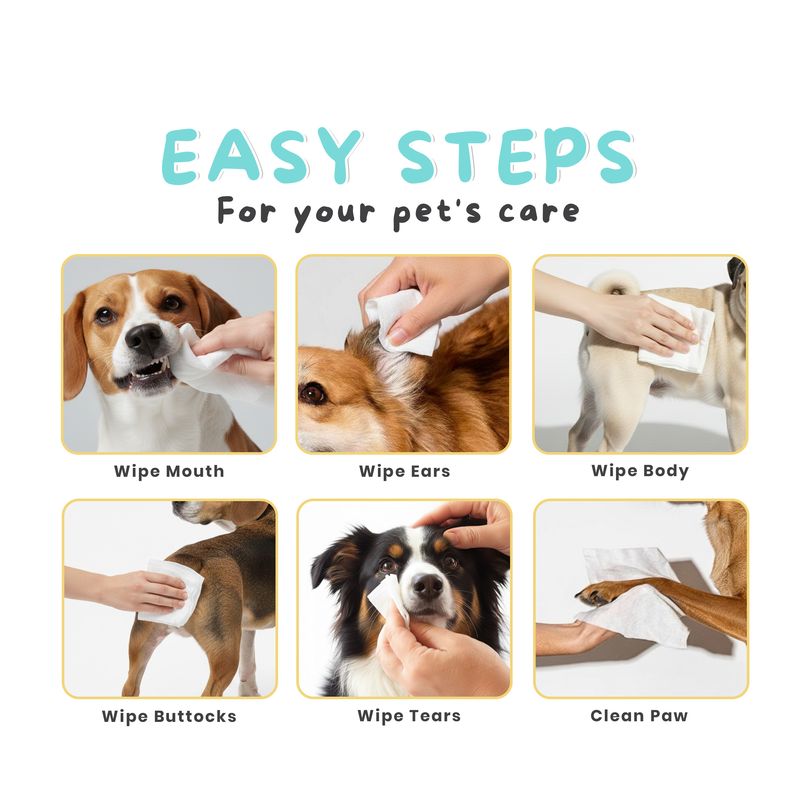 EASY STEPS
For your pet's care

Wipe Mouth

Wipe Ears

Wipe Body

Wipe Buttocks

Wipe Tears

Clean Paw